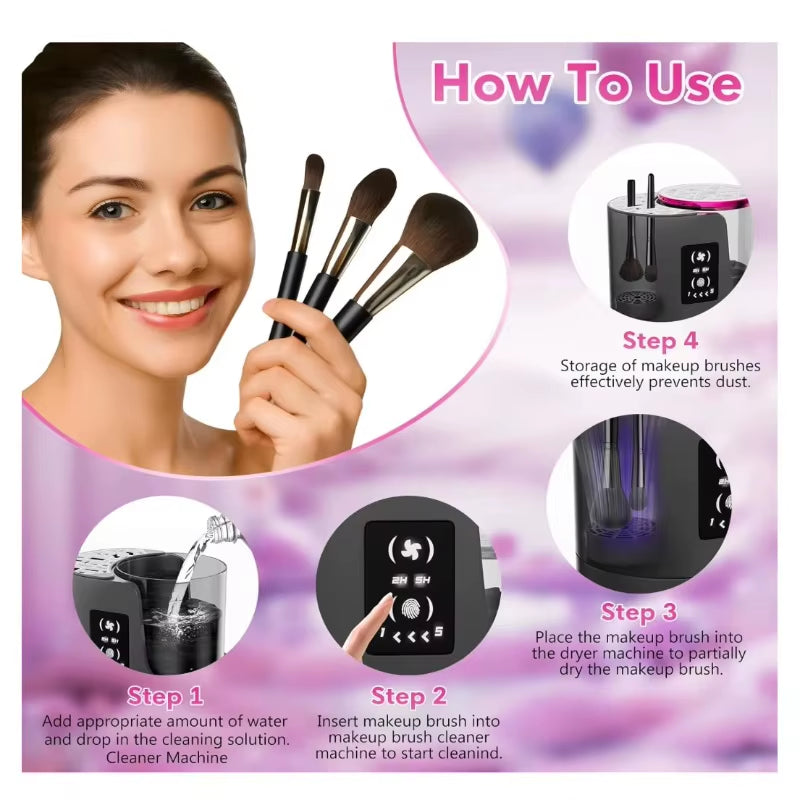 How To Use

Step 4
Storage of makeup brushes effectively prevents dust.

Step 3
Place the makeup brush into the dryer machine to partially dry the makeup brush.

2H 5H
1 < < < 5

Step 1
Add appropriate amount of water and drop in the cleaning solution. Cleaner Machine

Step 2
Insert makeup brush into makeup brush cleaner machine to start cleanind.